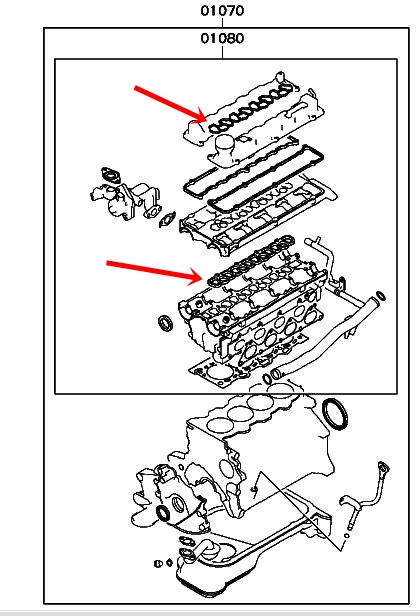 01070
01080