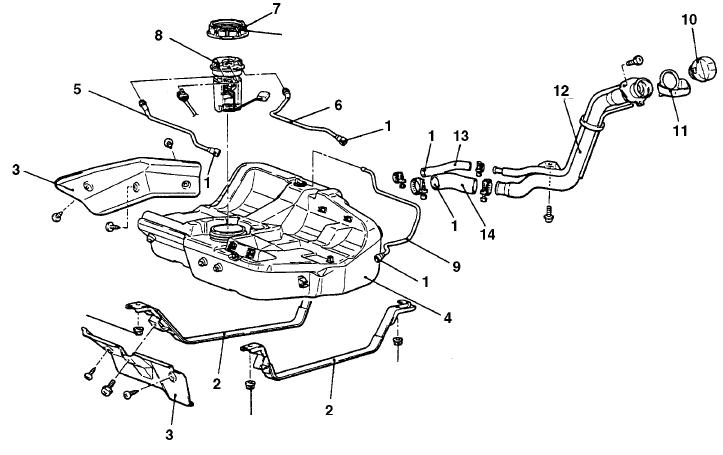 7
8
10
5
6
1
12
11
1
13
3
1
1
14
9
1
4
2
2
3