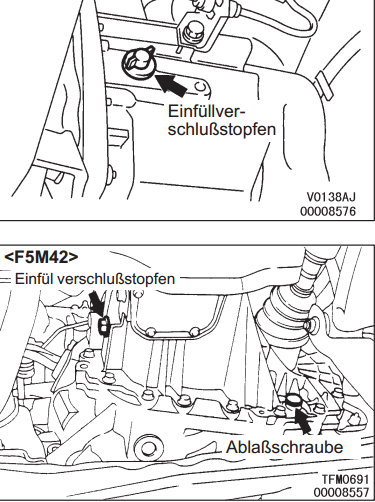 Einfüllverschlußstopfen

V0138AJ
00008576

<F5M42>
Einfül verschlußstopfen

Ablaßschraube

TFM0691
00008557